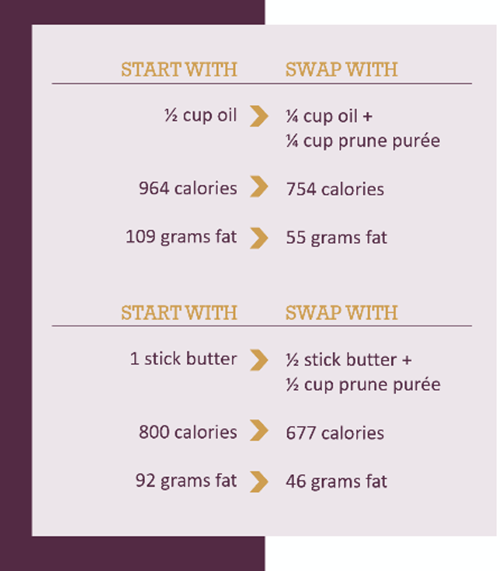 | START WITH | SWAP WITH |
|---|---|
| ½ cup oil | ¼ cup oil + ¼ cup prune purée |
| 964 calories | 754 calories |
| 109 grams fat | 55 grams fat |

| START WITH | SWAP WITH |
|---|---|
| 1 stick butter | ½ stick butter + ½ cup prune purée |
| 800 calories | 677 calories |
| 92 grams fat | 46 grams fat |