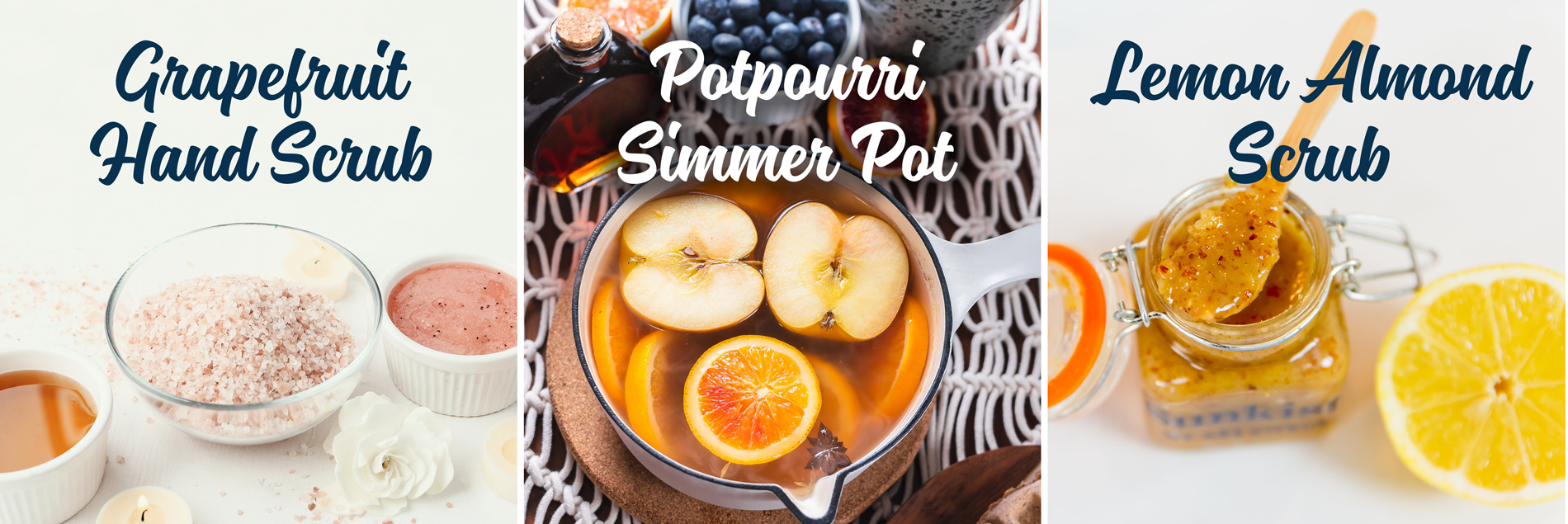 Grapefruit Hand Scrub

Potpourri Simmer Pot

Lemon Almond Scrub

Sunkist