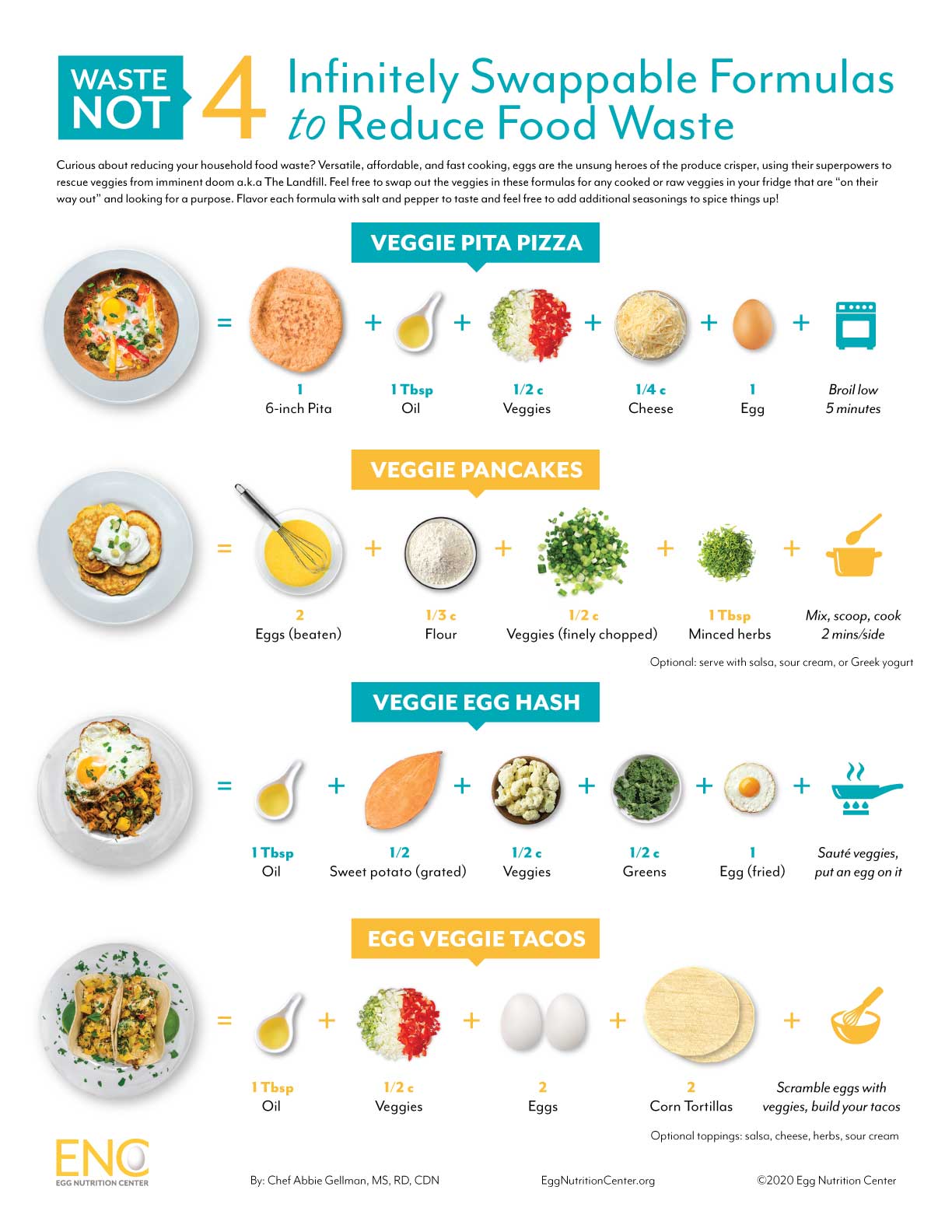 WASTE NOT

4 Infinitely Swappable Formulas to Reduce Food Waste

Curious about reducing your household food waste? Versatile, affordable, and fast cooking, eggs are the unsung heroes of the produce crisper, using their superpowers to rescue veggies from imminent doom a.k.a The Landfill. Feel free to swap out the veggies in these formulas for any cooked or raw veggies in your fridge that are "on their way out" and looking for a purpose. Flavor each formula with salt and pepper to taste and feel free to add additional seasonings to spice things up!

VEGGIE PITA PIZZA

= + + + + +

1
6-inch Pita

1 Tbsp
Oil

1/2 c
Veggies

1/4 c
Cheese

1
Egg

Broil low
5 minutes

VEGGIE PANCAKES

= + + + +

2
Eggs (beaten)

1/3 c
Flour

1/2 c
Veggies (finely chopped)

1 Tbsp
Minced herbs

Mix, scoop, cook
2 mins/side

Optional: serve with salsa, sour cream, or Greek yogurt

VEGGIE EGG HASH

= + + + + +

1 Tbsp
Oil

1/2
Sweet potato (grated)

1/2 c
Veggies

1/2 c
Greens

1
Egg (fried)

Sauté veggies,
put an egg on it

EGG VEGGIE TACOS

= + + + +

1 Tbsp
Oil

1/2 c
Veggies

2
Eggs

2
Corn Tortillas

Scramble eggs with
veggies, build your tacos

Optional toppings: salsa, cheese, herbs, sour cream

ENC
EGG NUTRITION CENTER

By: Chef Abbie Gellman, MS, RD, CDN

EggNutritionCenter.org

©2020 Egg Nutrition Center